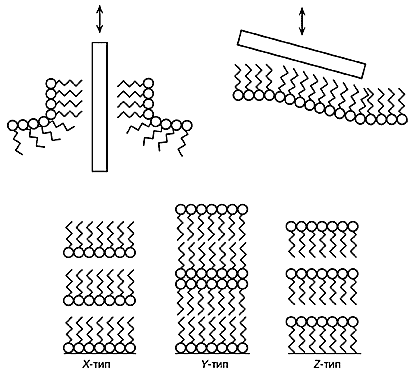 X-тип

Y-тип

Z-тип