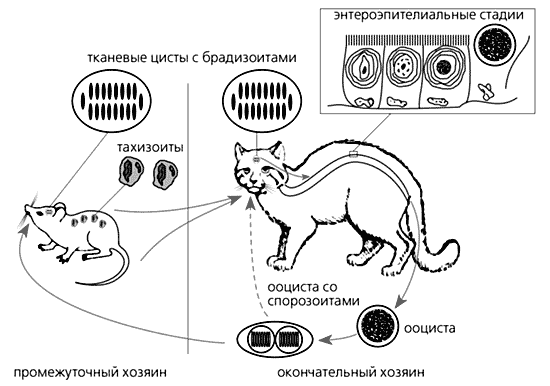 энтероэпителиальные стадии

тканевые цисты с брадизоитами

тахизоиты

ооциста со спорозоитами

ооциста

промежуточный хозяин

окончательный хозяин