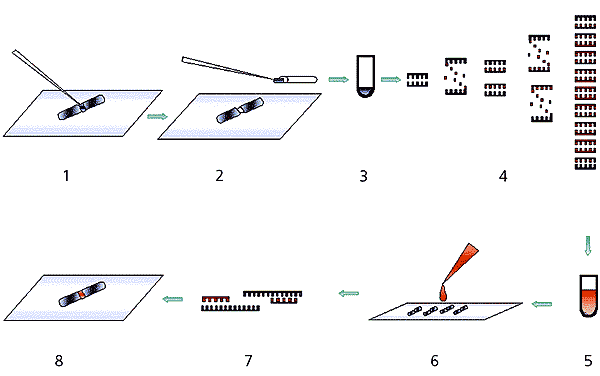 1

2

3

4

8

7

6

5